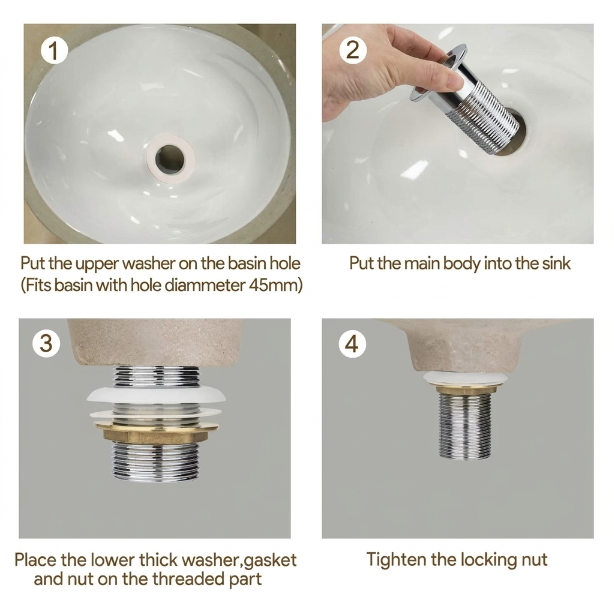 1

Put the upper washer on the basin hole (Fits basin with hole diammeter 45mm)

2

Put the main body into the sink

3

Place the lower thick washer,gasket and nut on the threaded part

4

Tighten the locking nut